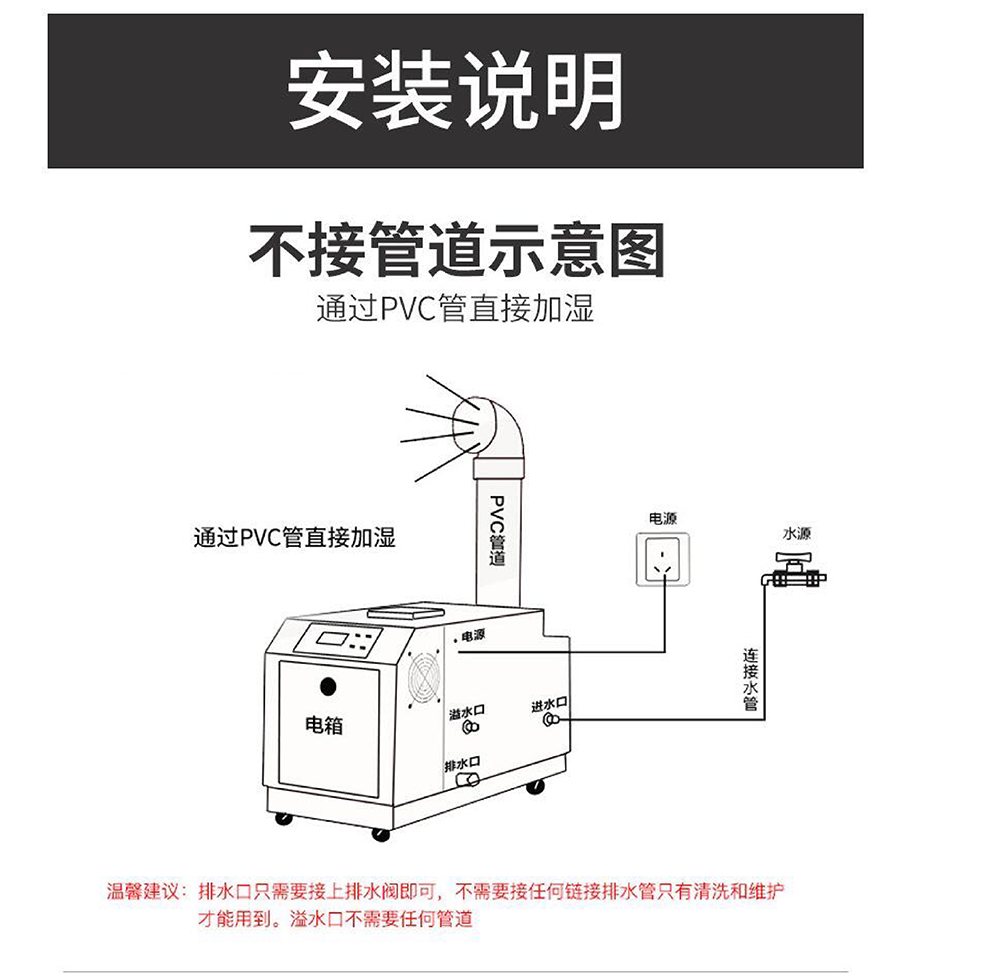 安装说明

不接管道示意图

通过PVC管直接加湿

通过PVC管直接加湿

PVC管道

电源

水源

电源

连接水管

电箱

溢水口

进水口

排水口

温馨建议：排水口只需要接上排水阀即可，不需要接任何链接排水管只有清洗和维护才能用到。溢水口不需要任何管道